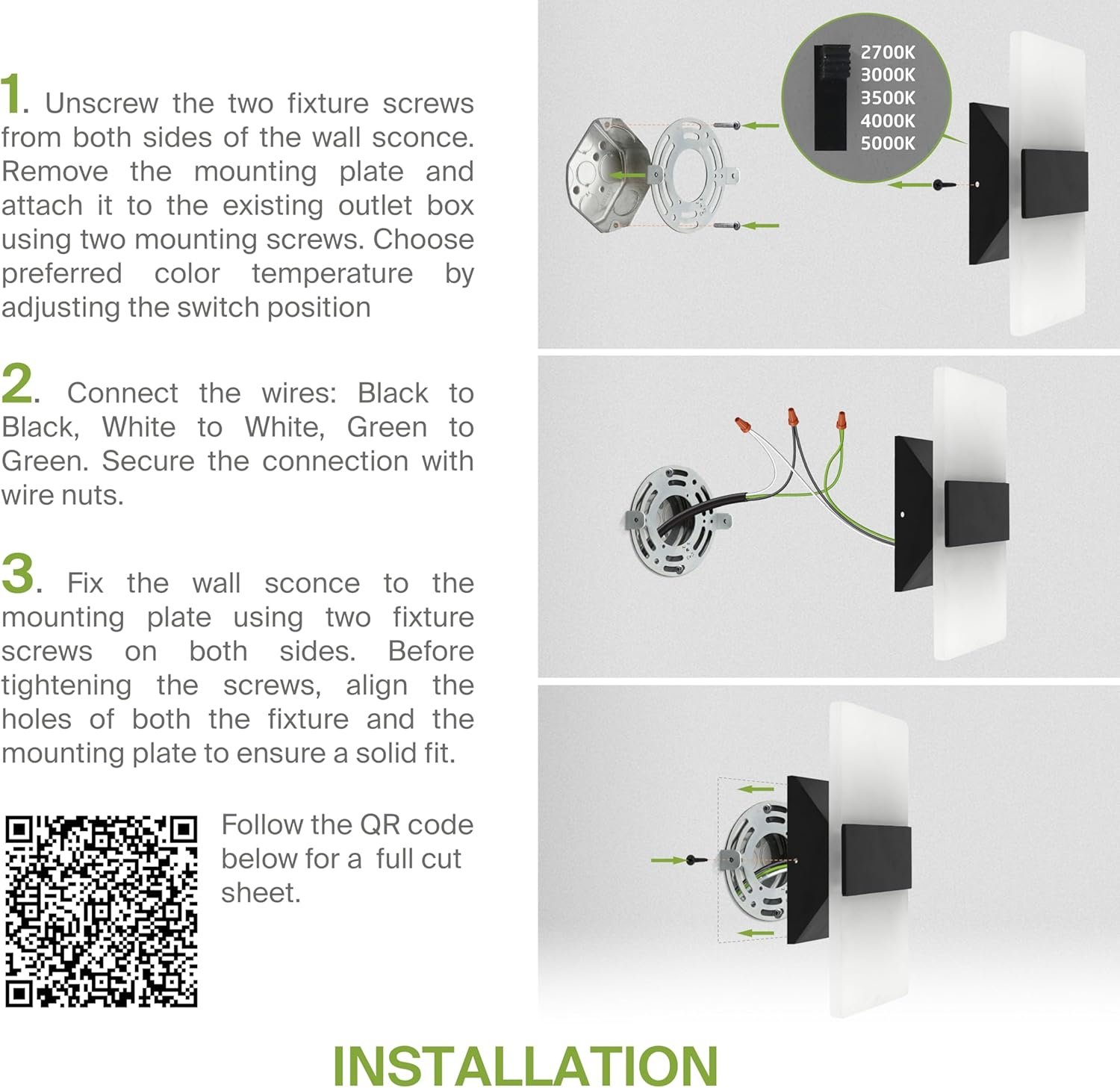 1. Unscrew the two fixture screws from both sides of the wall sconce. Remove the mounting plate and attach it to the existing outlet box using two mounting screws. Choose preferred color temperature by adjusting the switch position

2. Connect the wires: Black to Black, White to White, Green to Green. Secure the connection with wire nuts.

3. Fix the wall sconce to the mounting plate using two fixture screws on both sides. Before tightening the screws, align the holes of both the fixture and the mounting plate to ensure a solid fit.

Follow the QR code below for a full cut sheet.

2700K
3000K
3500K
4000K
5000K

INSTALLATION