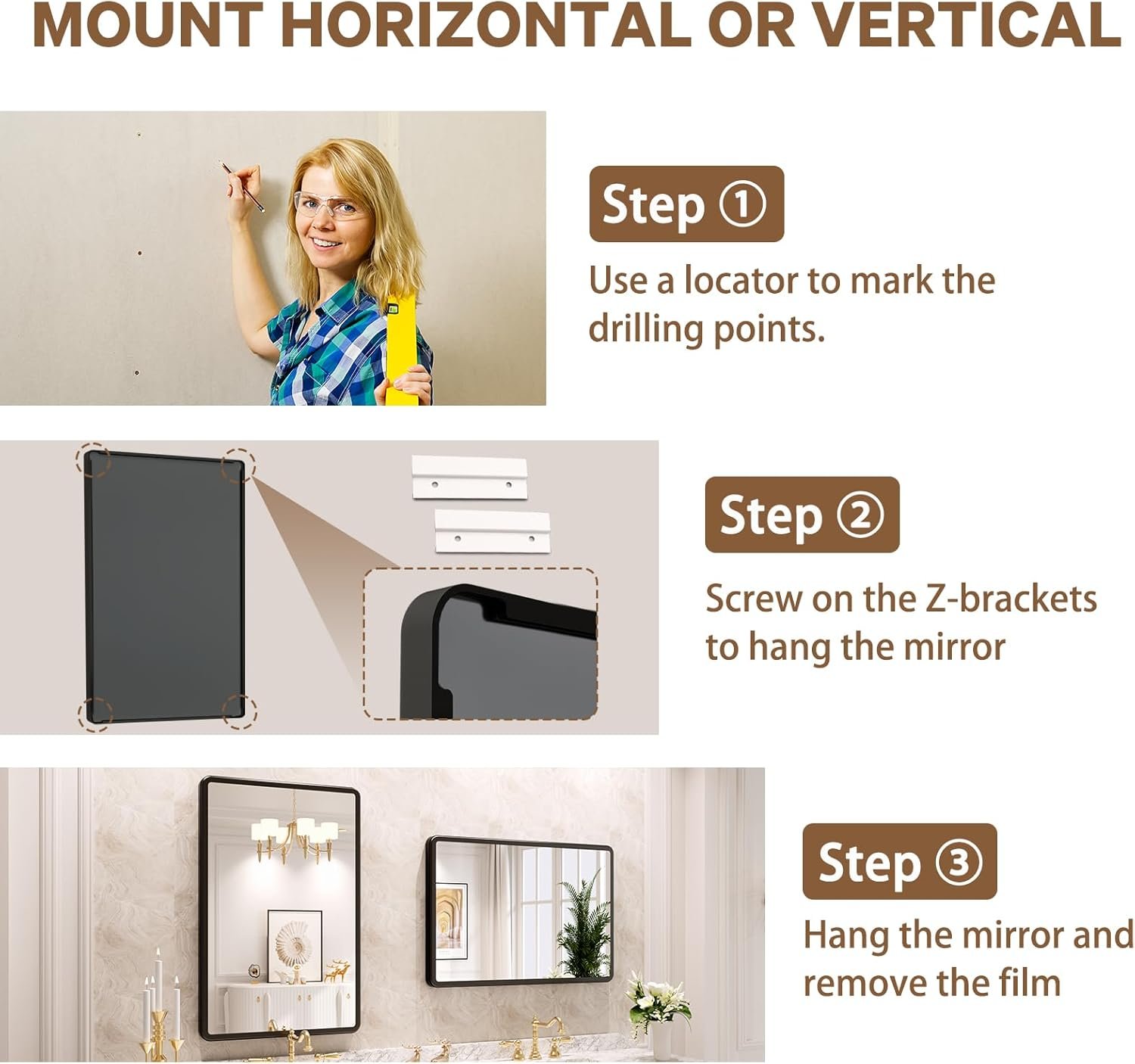 MOUNT HORIZONTAL OR VERTICAL

Step ①

Use a locator to mark the drilling points.

Step ②

Screw on the Z-brackets to hang the mirror

Step ③

Hang the mirror and remove the film