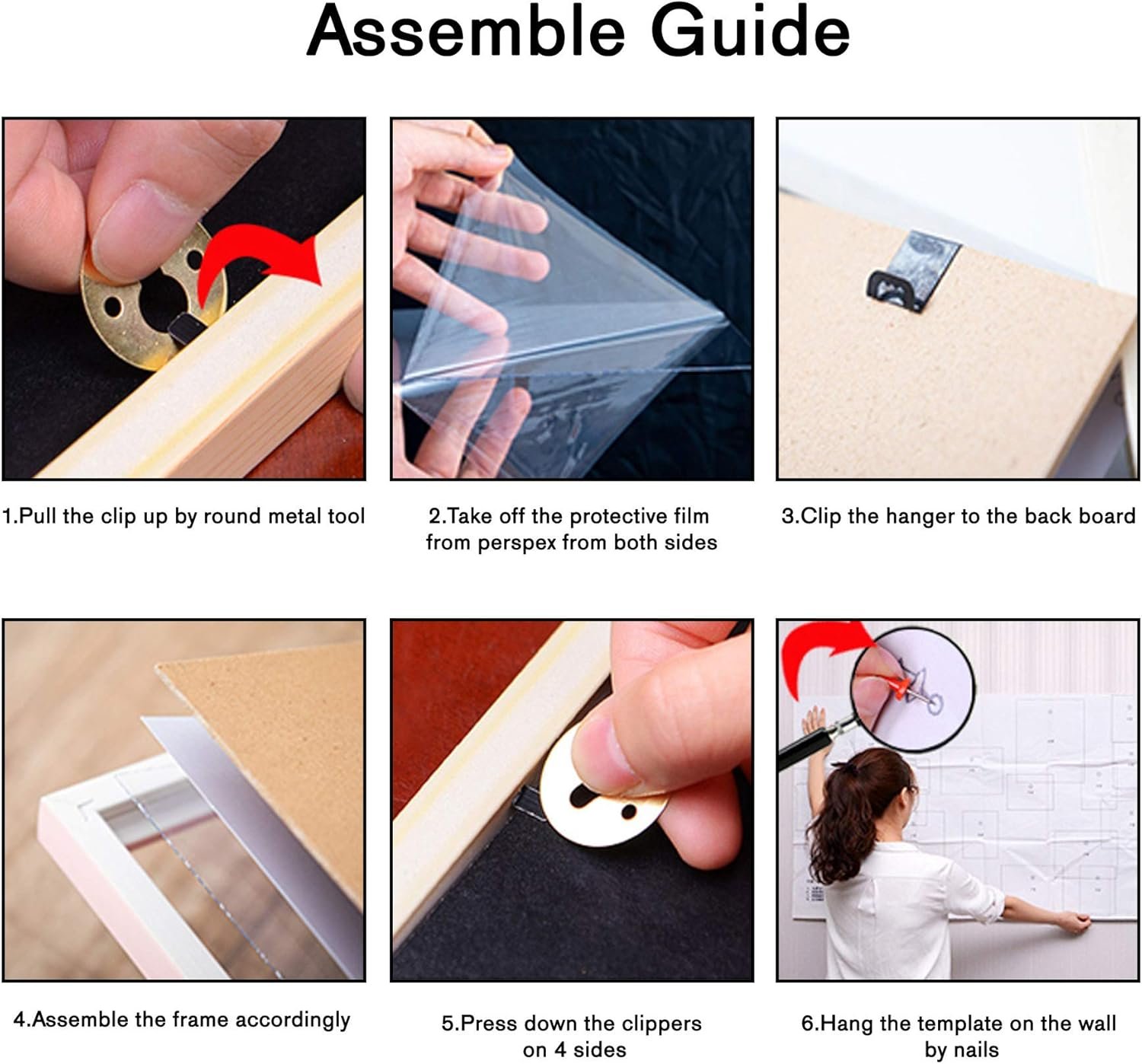 Assemble Guide

1.Pull the clip up by round metal tool

2.Take off the protective film from perspex from both sides

3.Clip the hanger to the back board

4.Assemble the frame accordingly

5.Press down the clippers on 4 sides

6.Hang the template on the wall by nails