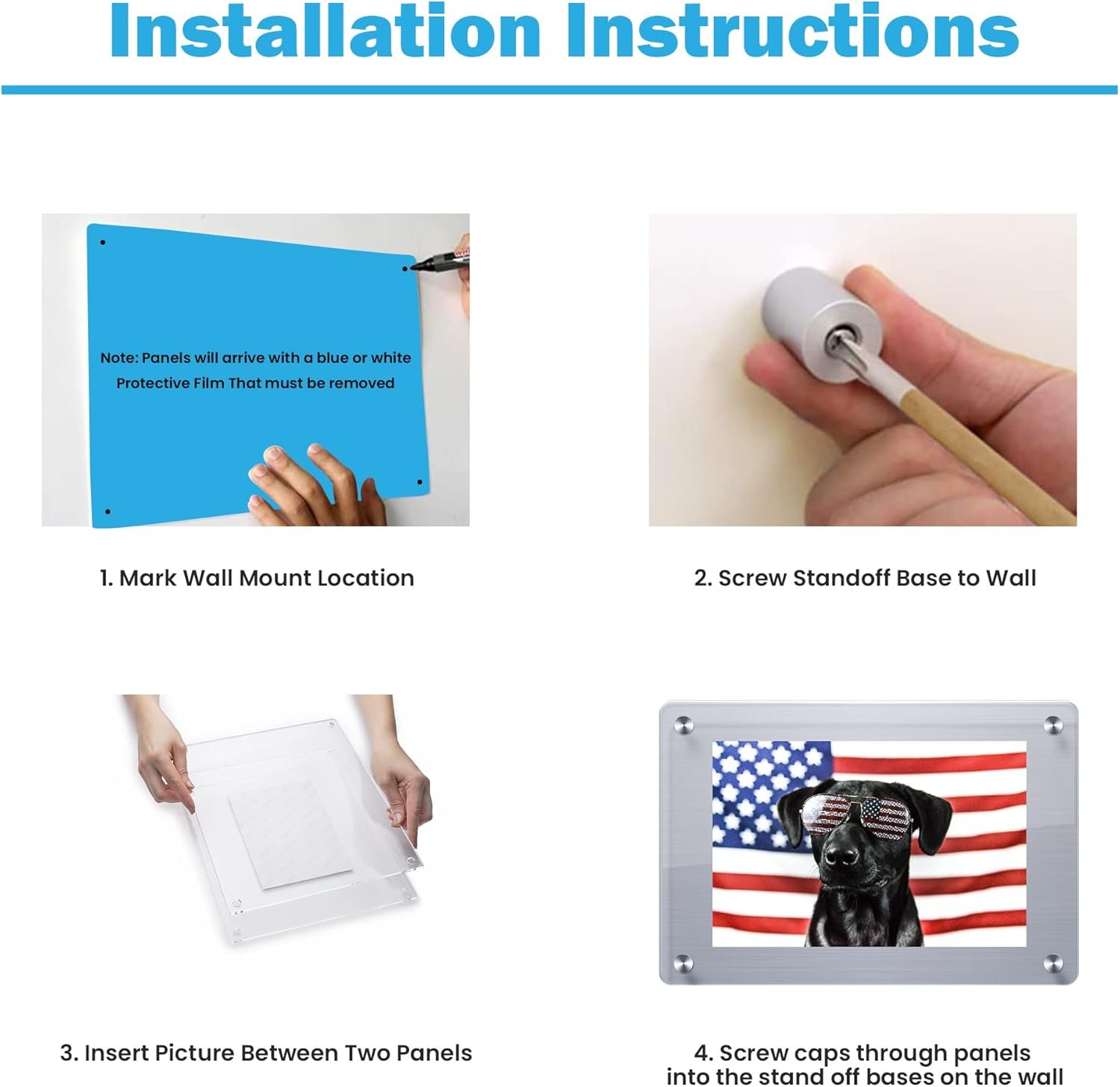 Installation Instructions

Note: Panels will arrive with a blue or white Protective Film That must be removed

1. Mark Wall Mount Location

2. Screw Standoff Base to Wall

3. Insert Picture Between Two Panels

4. Screw caps through panels into the stand off bases on the wall