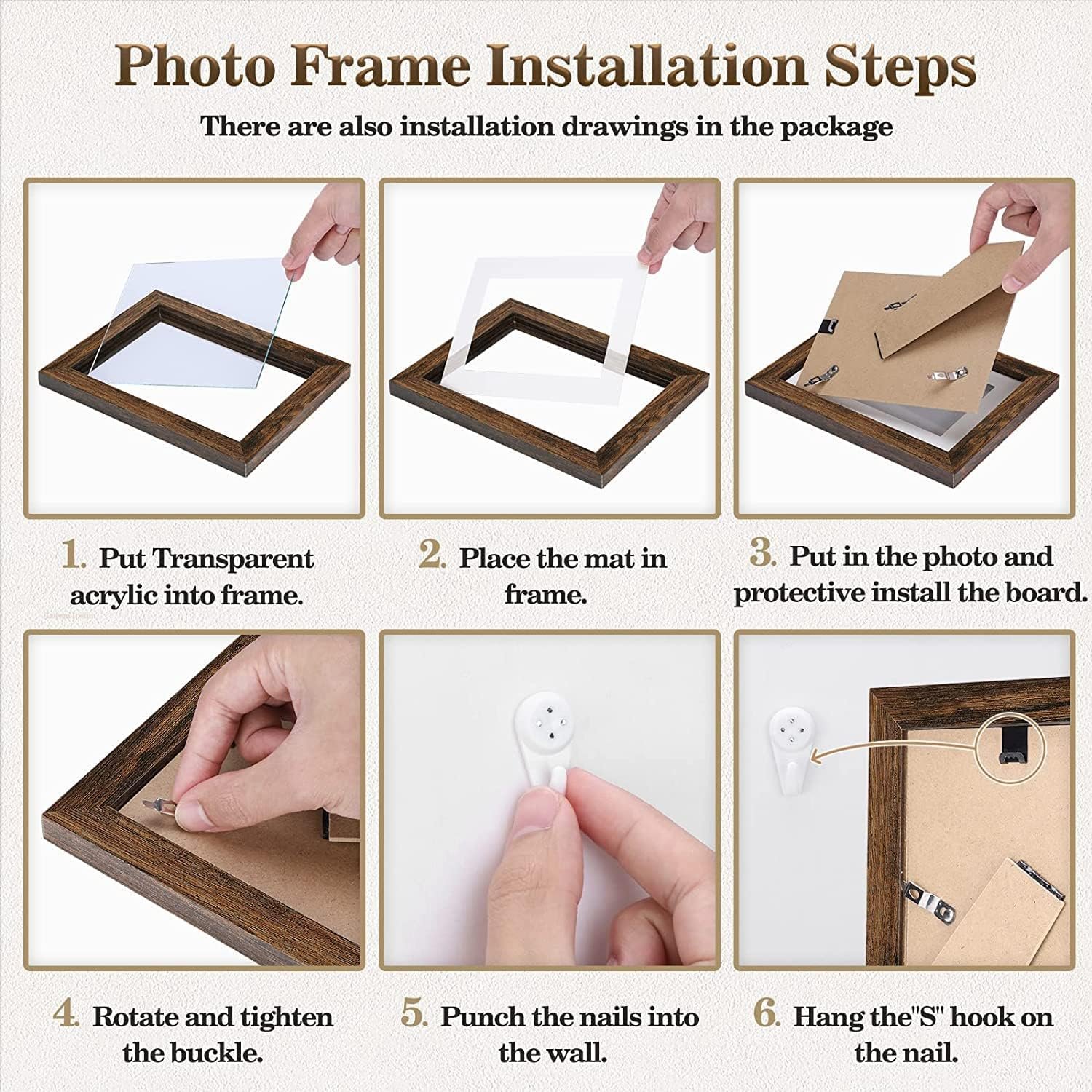 Photo Frame Installation Steps

There are also installation drawings in the package

1. Put Transparent acrylic into frame.

2. Place the mat in frame.

3. Put in the photo and protective install the board.

4. Rotate and tighten the buckle.

5. Punch the nails into the wall.

6. Hang the"S" hook on the nail.